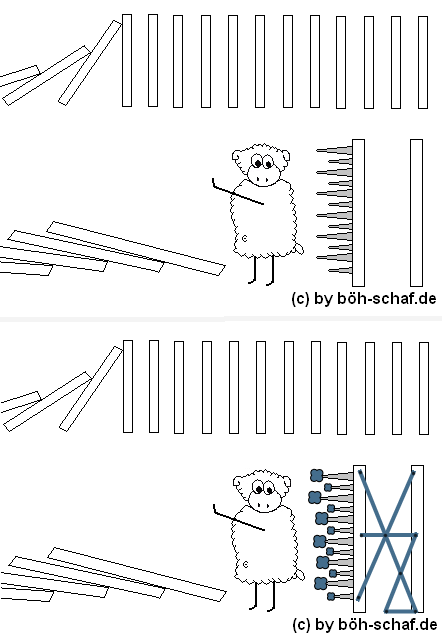 (c) by böh-schaf.de

(c) by böh-schaf.de